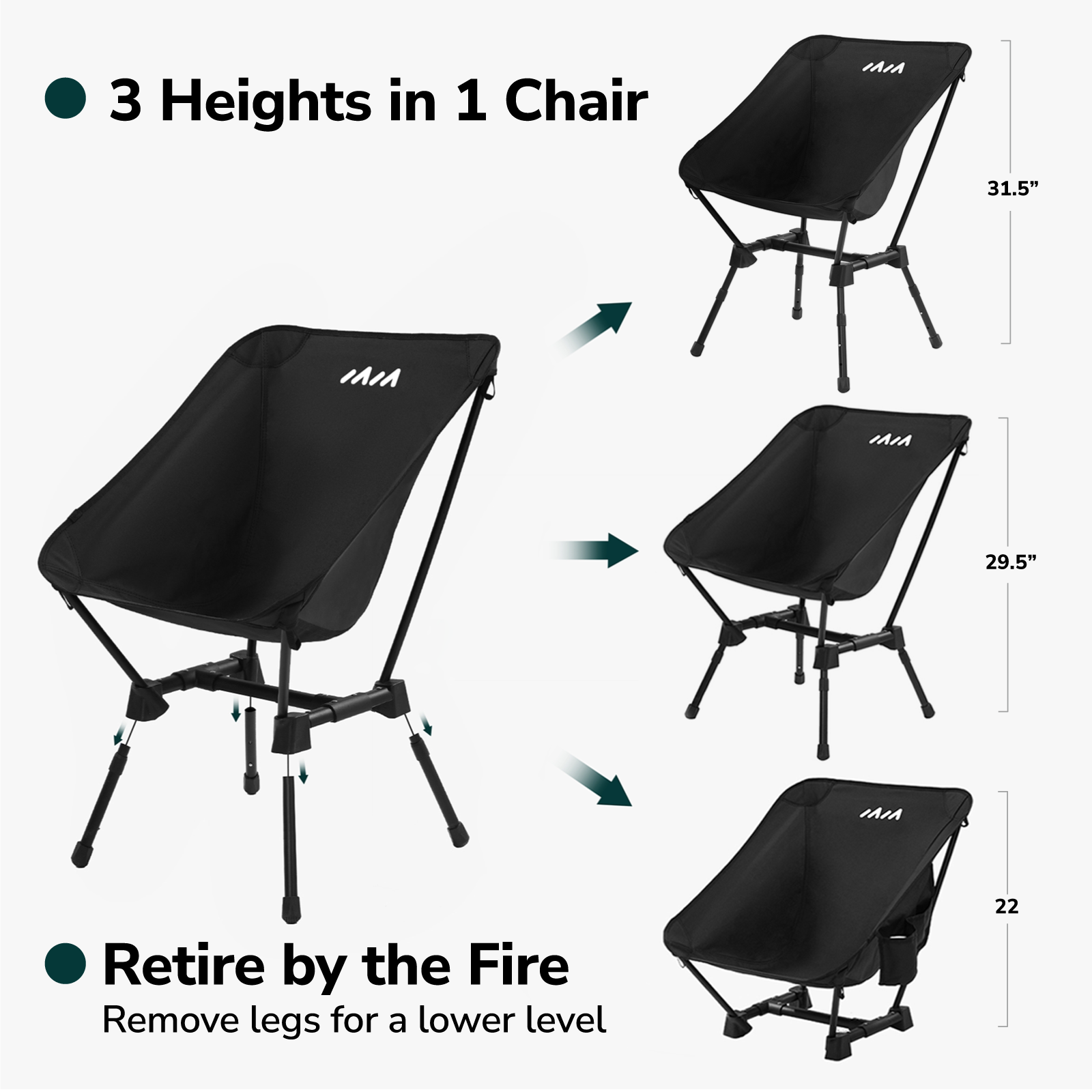 3 Heights in 1 Chair

31.5”

29.5”

22

Retire by the Fire
Remove legs for a lower level